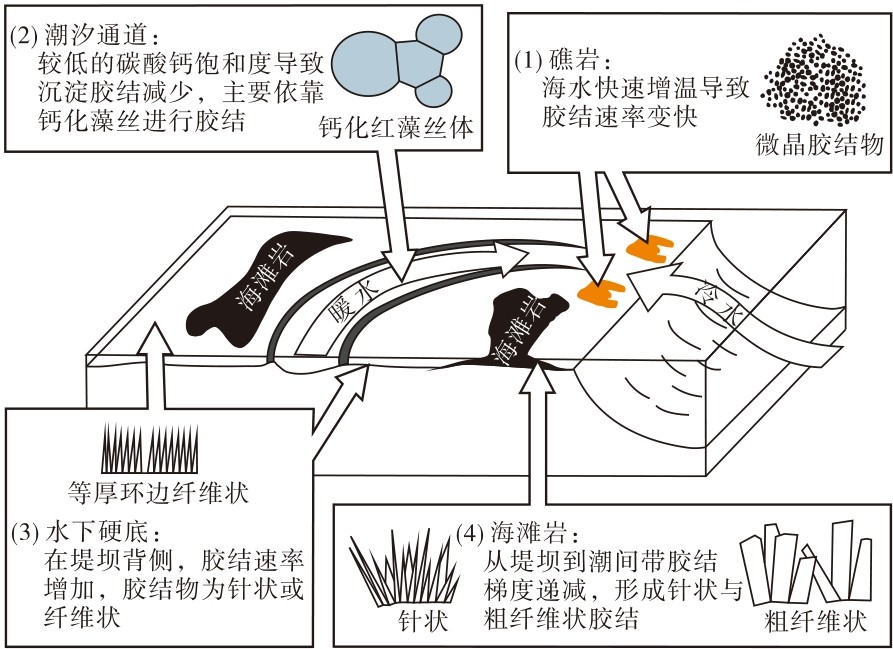 (2) 潮汐通道：
较低的碳酸钙饱和度导致沉淀胶结减少，主要依靠钙化藻丝进行胶结

钙化红藻丝体

(1) 礁岩：
海水快速增温导致胶结速率变快

微晶胶结物

海滩岩

暖水

海滩岩

冷水

等厚环边纤维状

(3) 水下硬底：
在堤坝背侧，胶结速率增加，胶结物为针状或纤维状

针状

(4) 海滩岩：
从堤坝到潮间带胶结梯度递减，形成针状与粗纤维状胶结

粗纤维状